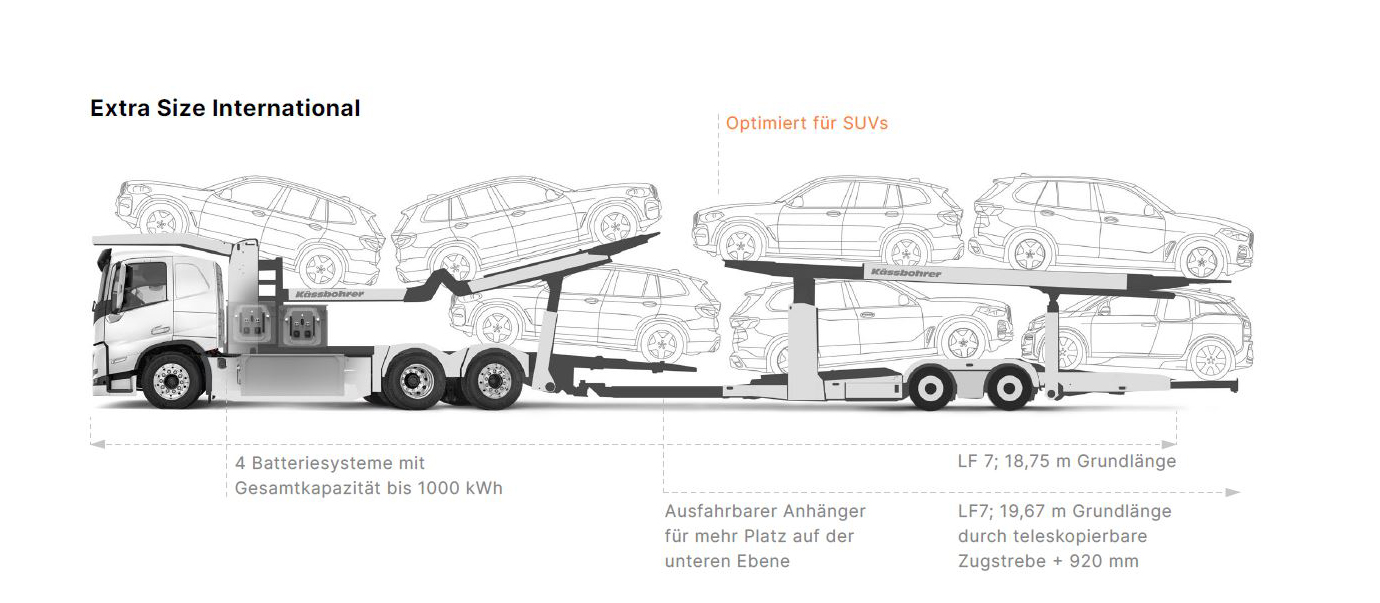 Extra Size International

Optimiert für SUVs

Kässbohrer

Kässbohrer

4 Batteriesysteme mit Gesamtkapazität bis 1000 kWh

LF 7; 18,75 m Grundlänge

Ausfahrbarer Anhänger für mehr Platz auf der unteren Ebene

LF7; 19,67 m Grundlänge durch teleskopierbare Zugstrebe + 920 mm