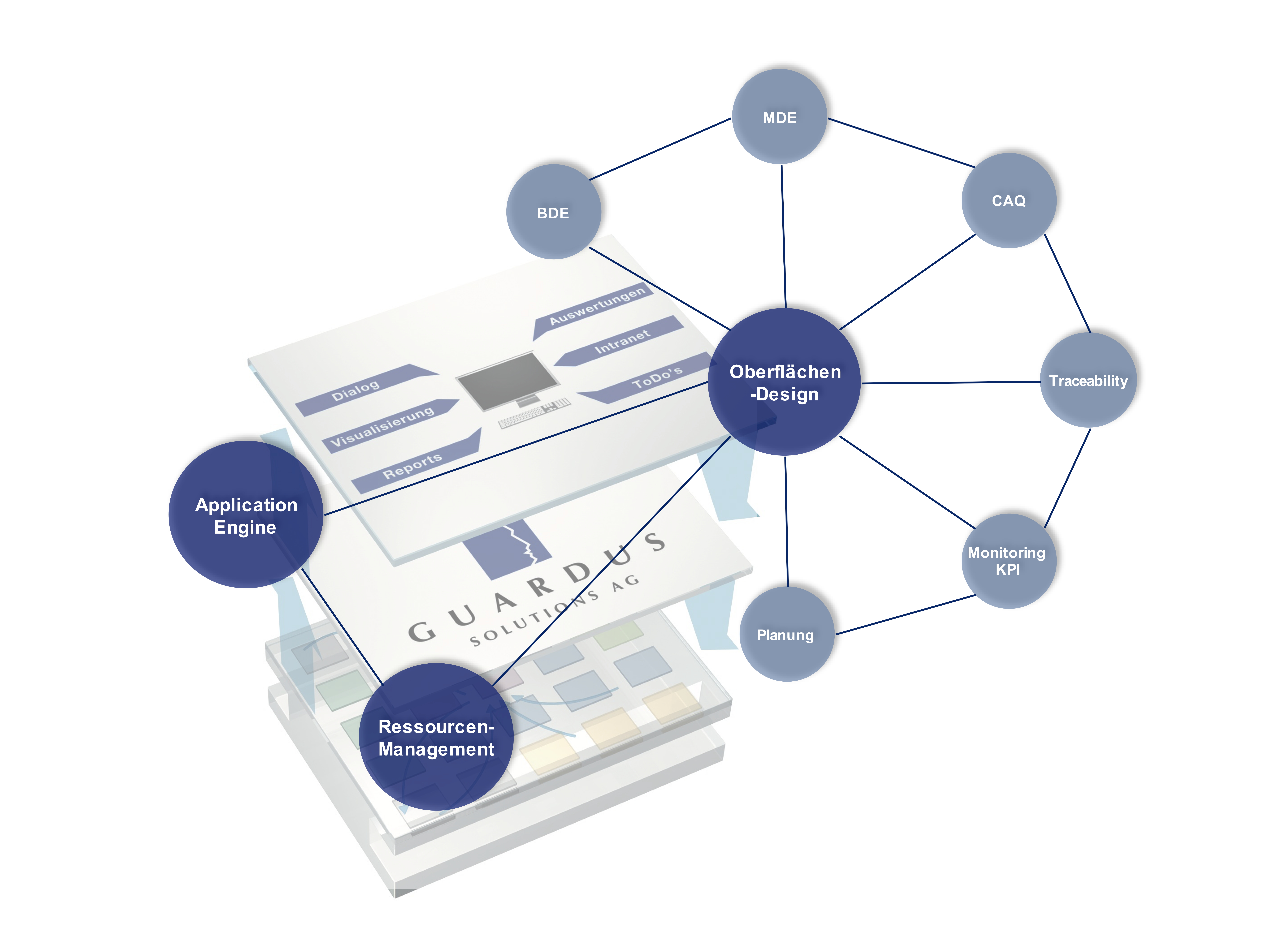 MDE

BDE

CAQ

Auswertungen

Intranet

ToDo's

Dialog

Visualisierung

Reports

Oberflächen -Design

Traceability

Application Engine

GUARDUS SOLUTIONS AG

Monitoring KPI

Planung

Ressourcen-Management